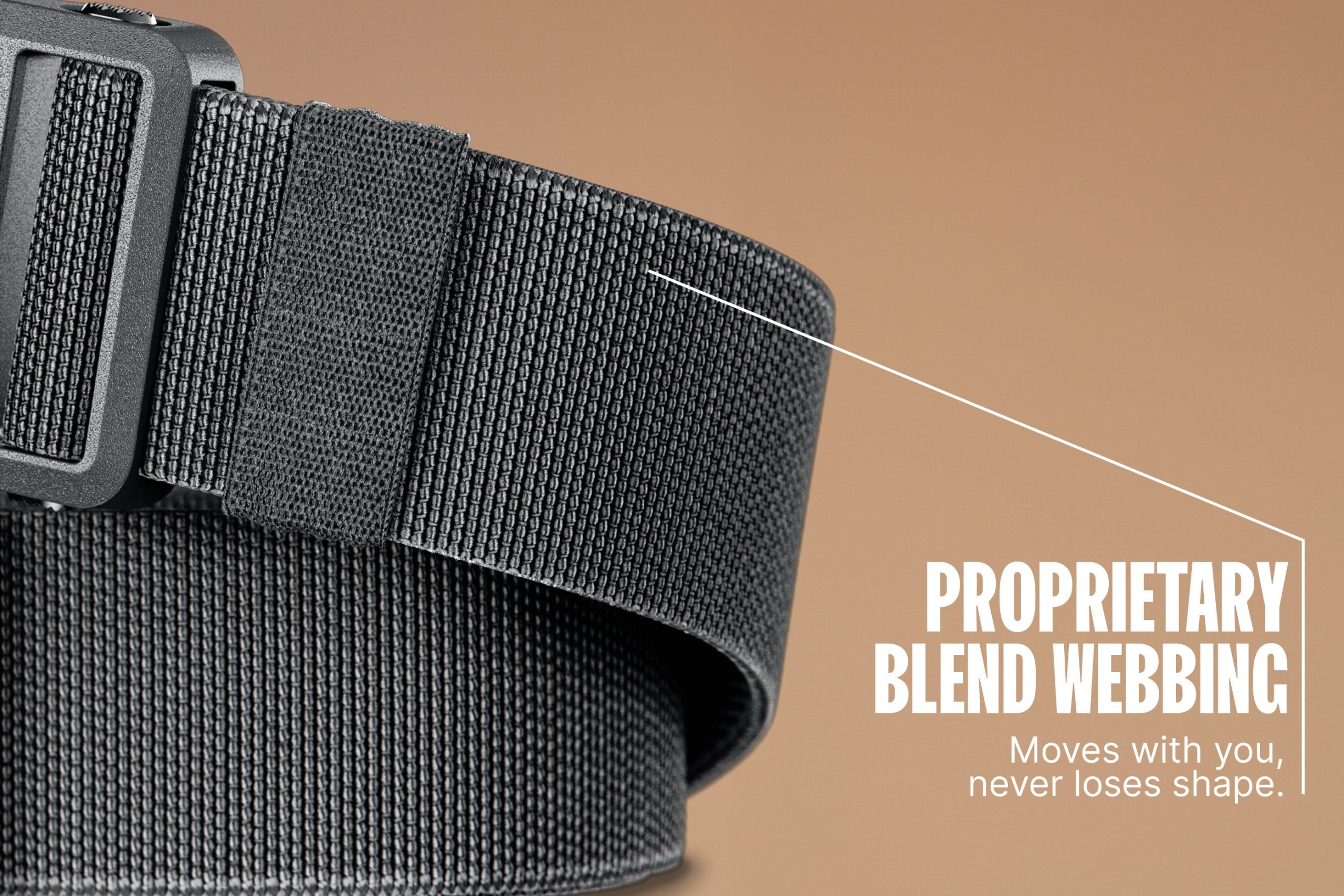 PROPRIETARY BLEND WEBBING

Moves with you, never loses shape.